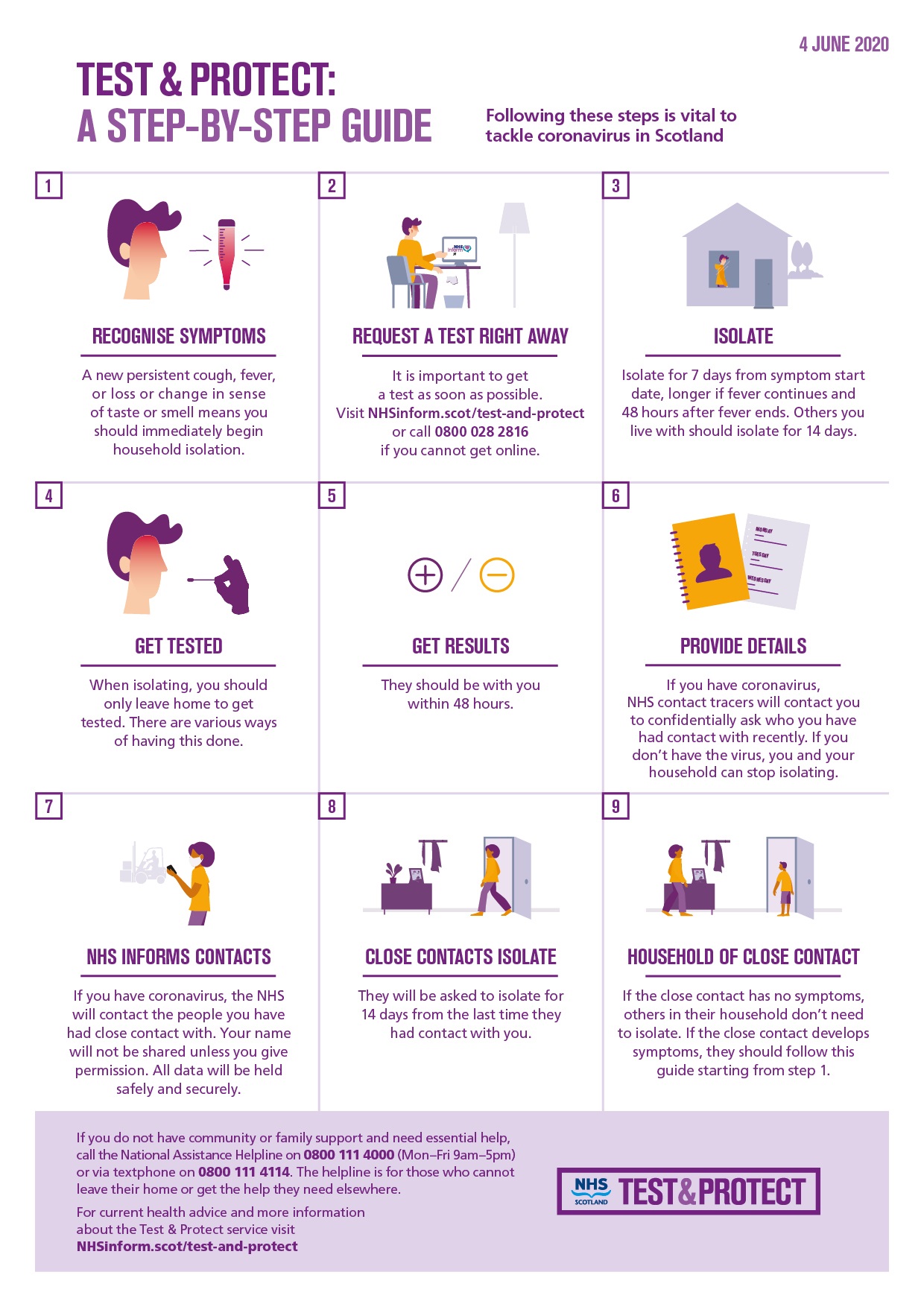 4 JUNE 2020

TEST & PROTECT:
A STEP-BY-STEP GUIDE

Following these steps is vital to tackle coronavirus in Scotland

1

RECOGNISE SYMPTOMS

A new persistent cough, fever, or loss or change in sense of taste or smell means you should immediately begin household isolation.

2

NHS inform

REQUEST A TEST RIGHT AWAY

It is important to get a test as soon as possible. Visit NHSinform.scot/test-and-protect or call 0800 028 2816 if you cannot get online.

3

ISOLATE

Isolate for 7 days from symptom start date, longer if fever continues and 48 hours after fever ends. Others you live with should isolate for 14 days.

4

GET TESTED

When isolating, you should only leave home to get tested. There are various ways of having this done.

5

GET RESULTS

They should be with you within 48 hours.

6

MONDAY
TUESDAY
WEDNESDAY

PROVIDE DETAILS

If you have coronavirus, NHS contact tracers will contact you to confidentially ask who you have had contact with recently. If you don't have the virus, you and your household can stop isolating.

7

NHS INFORMS CONTACTS

If you have coronavirus, the NHS will contact the people you have had close contact with. Your name will not be shared unless you give permission. All data will be held safely and securely.

8

CLOSE CONTACTS ISOLATE

They will be asked to isolate for 14 days from the last time they had contact with you.

9

HOUSEHOLD OF CLOSE CONTACT

If the close contact has no symptoms, others in their household don't need to isolate. If the close contact develops symptoms, they should follow this guide starting from step 1.

If you do not have community or family support and need essential help, call the National Assistance Helpline on 0800 111 4000 (Mon–Fri 9am–5pm) or via textphone on 0800 111 4114. The helpline is for those who cannot leave their home or get the help they need elsewhere.

For current health advice and more information about the Test & Protect service visit NHSinform.scot/test-and-protect

NHS SCOTLAND TEST&PROTECT