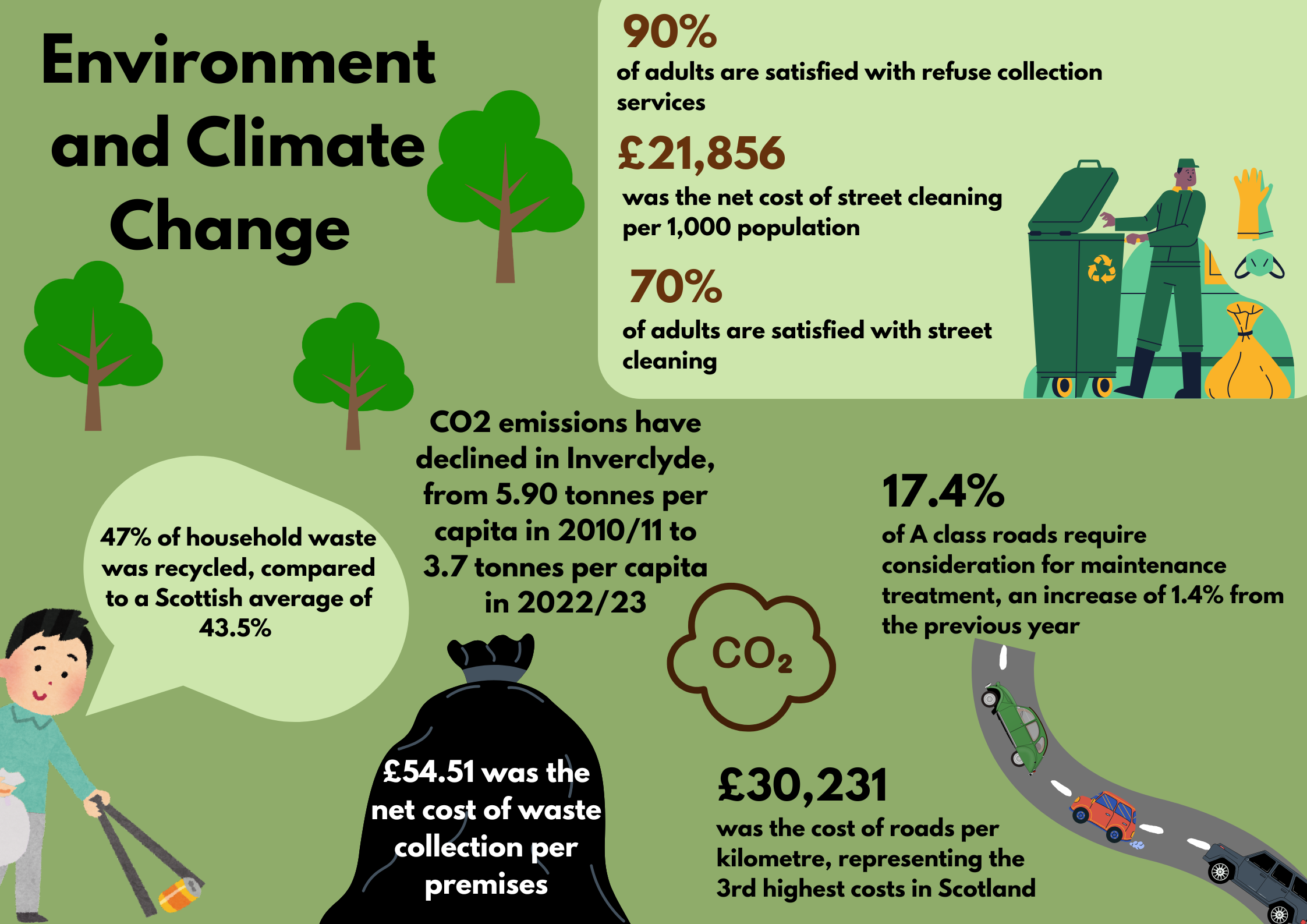 Environment and Climate Change

90%
of adults are satisfied with refuse collection services

£21,856
was the net cost of street cleaning per 1,000 population

70%
of adults are satisfied with street cleaning

CO2 emissions have declined in Inverclyde, from 5.90 tonnes per capita in 2010/11 to 3.7 tonnes per capita in 2022/23

47% of household waste was recycled, compared to a Scottish average of 43.5%

17.4%
of A class roads require consideration for maintenance treatment, an increase of 1.4% from the previous year

$CO_2$

£54.51 was the net cost of waste collection per premises

£30,231
was the cost of roads per kilometre, representing the 3rd highest costs in Scotland